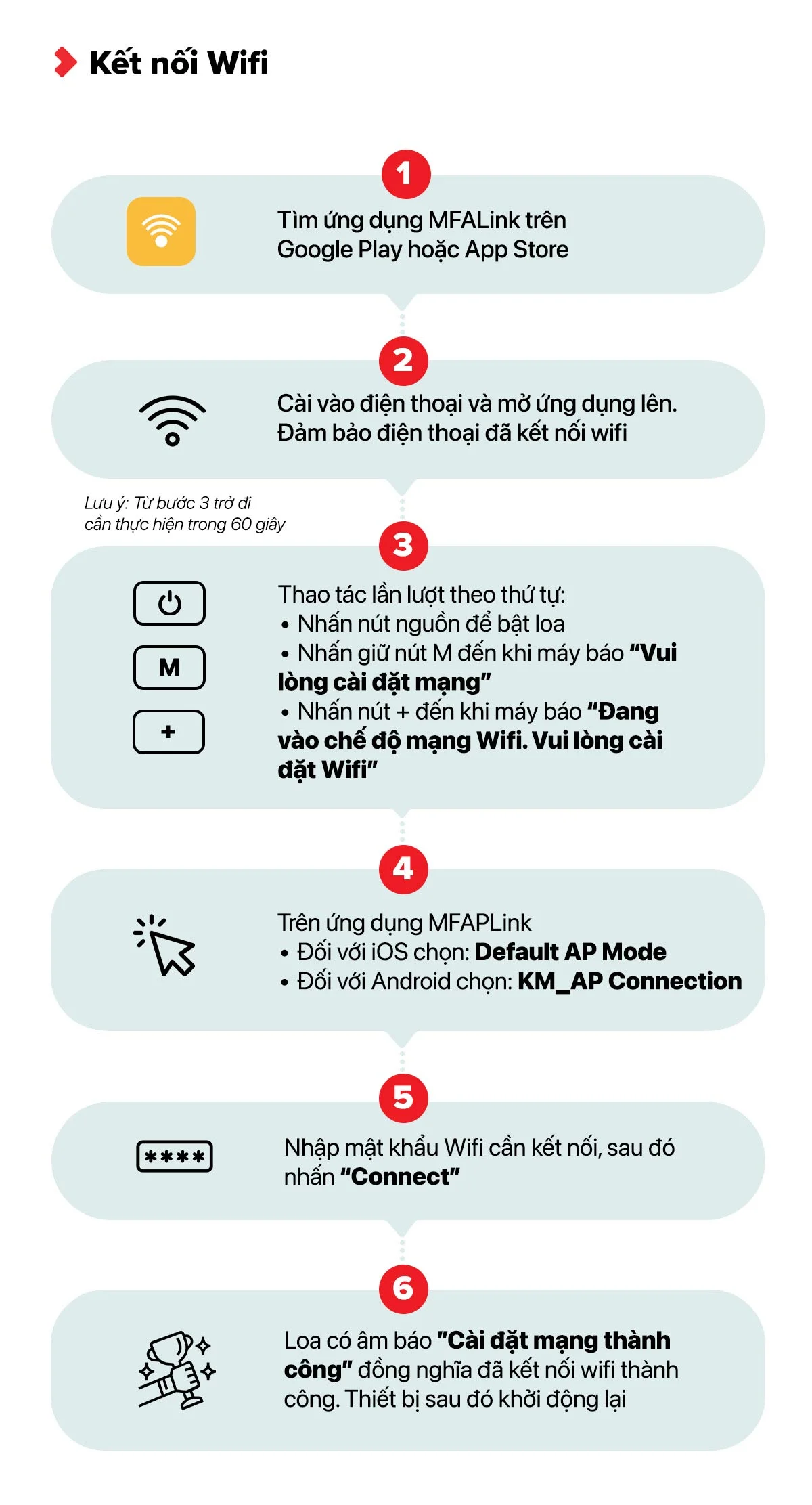 Kết nối Wifi

1

Tìm ứng dụng MFALink trên Google Play hoặc App Store

2

Cài vào điện thoại và mở ứng dụng lên. Đảm bảo điện thoại đã kết nối wifi

Lưu ý: Từ bước 3 trở đi cần thực hiện trong 60 giây

3

M

+

Thao tác lần lượt theo thứ tự:
• Nhấn nút nguồn để bật loa
• Nhấn giữ nút M đến khi máy báo "Vui lòng cài đặt mạng"
• Nhấn nút + đến khi máy báo "Đang vào chế độ mạng Wifi. Vui lòng cài đặt Wifi"

4

Trên ứng dụng MFAPLink
• Đối với iOS chọn: Default AP Mode
• Đối với Android chọn: KM_AP Connection

5

****

Nhập mật khẩu Wifi cần kết nối, sau đó nhấn "Connect"

6

Loa có âm báo "Cài đặt mạng thành công" đồng nghĩa đã kết nối wifi thành công. Thiết bị sau đó khởi động lại